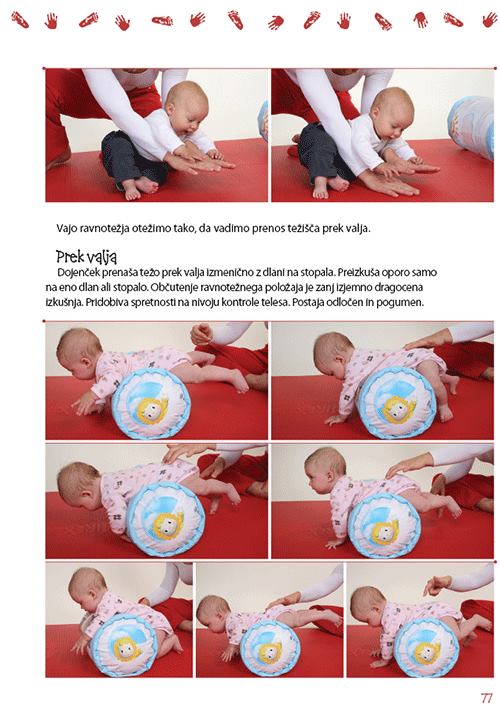 Vajo ravnotežja otežimo tako, da vadimo prenos težišča prek valja.

Prek valja

Dojenček prenaša težo prek valja izmenično z dlani na stopala. Preizkuša oporo samo na eno dlan ali stopalo. Občutenje ravnotežnega položaja je zanj izjemno dragocena izkušnja. Pridobiva spretnosti na nivoju kontrole telesa. Postaja odločen in pogumen.

77