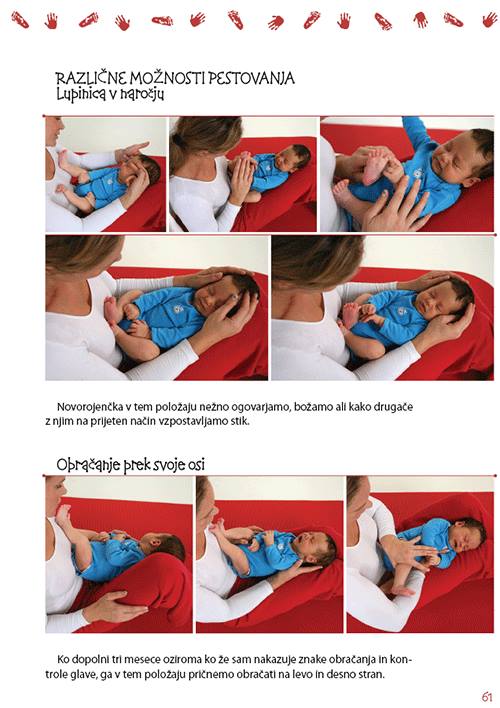 RAZLIČNE MOŽNOSTI PESTOVANJA
Lupinica v naročju

Novorojenčka v tem položaju nežno ogovarjamo, božamo ali kako drugače z njim na prijeten način vzpostavljamo stik.

Obračanje prek svoje osi

Ko dopolni tri mesece oziroma ko že sam nakazuje znake obračanja in kontrole glave, ga v tem položaju pričnemo obračati na levo in desno stran.

61